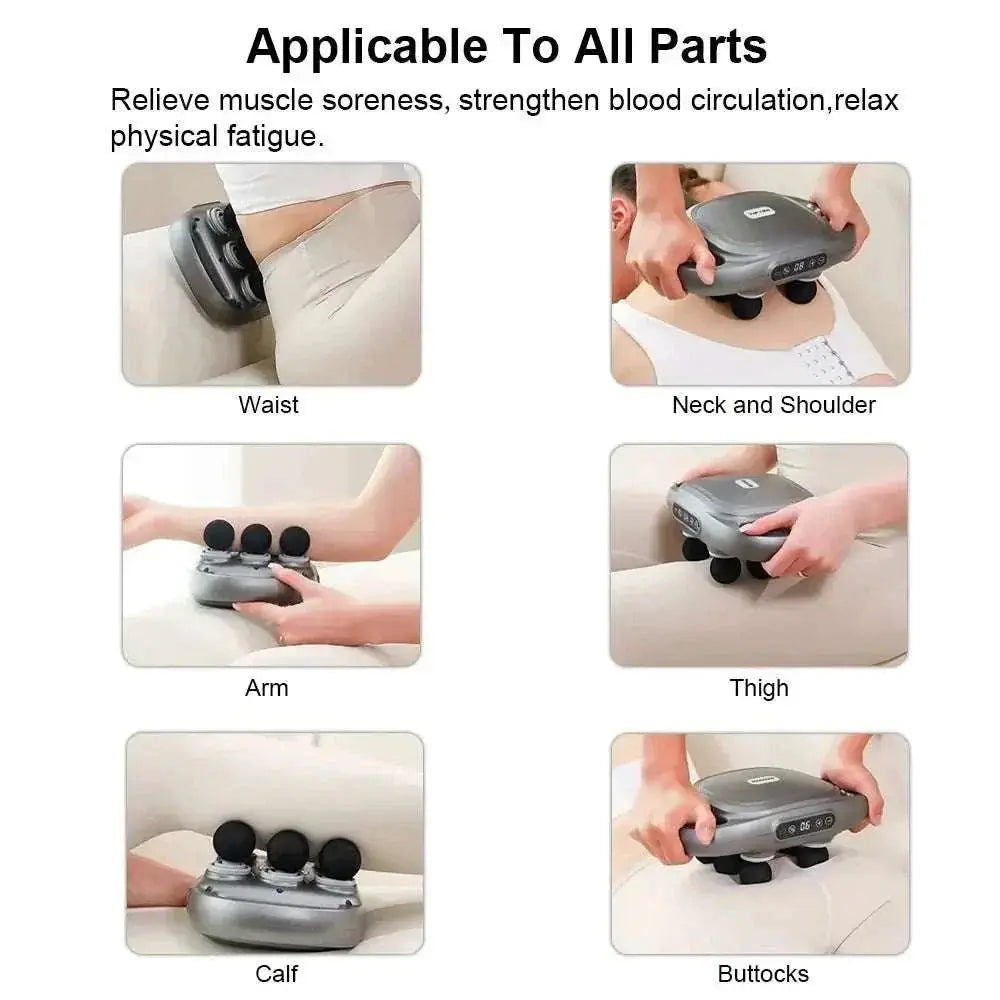 Applicable To All Parts

Relieve muscle soreness, strengthen blood circulation,relax physical fatigue.

Waist

Neck and Shoulder

Arm

Thigh

Calf

Buttocks